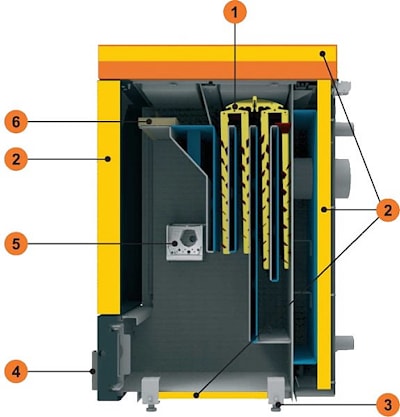 1
6
2
2
5
4
3