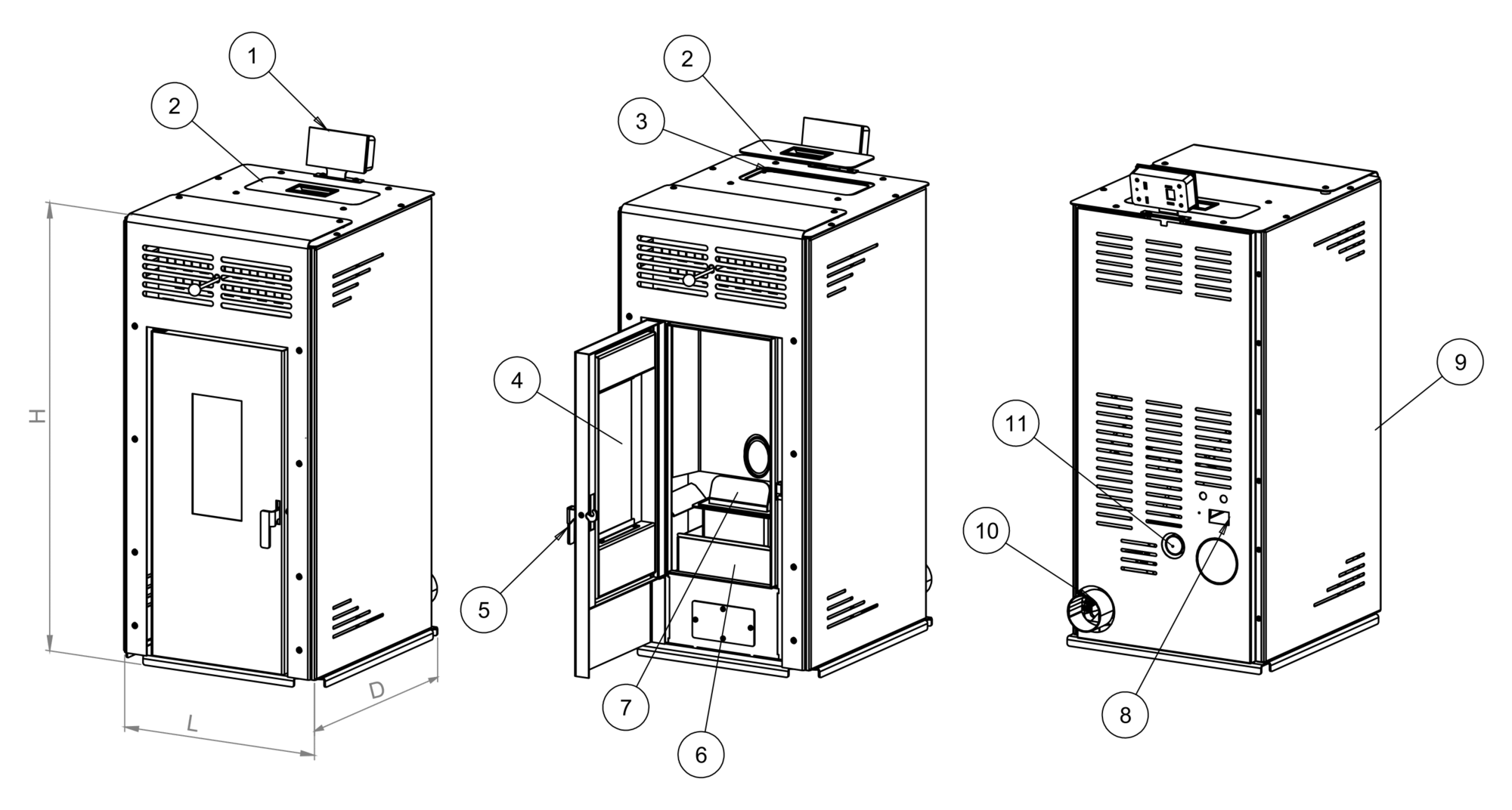 1
2
H
L
D
2
3
4
5
7
6
9
11
10
8