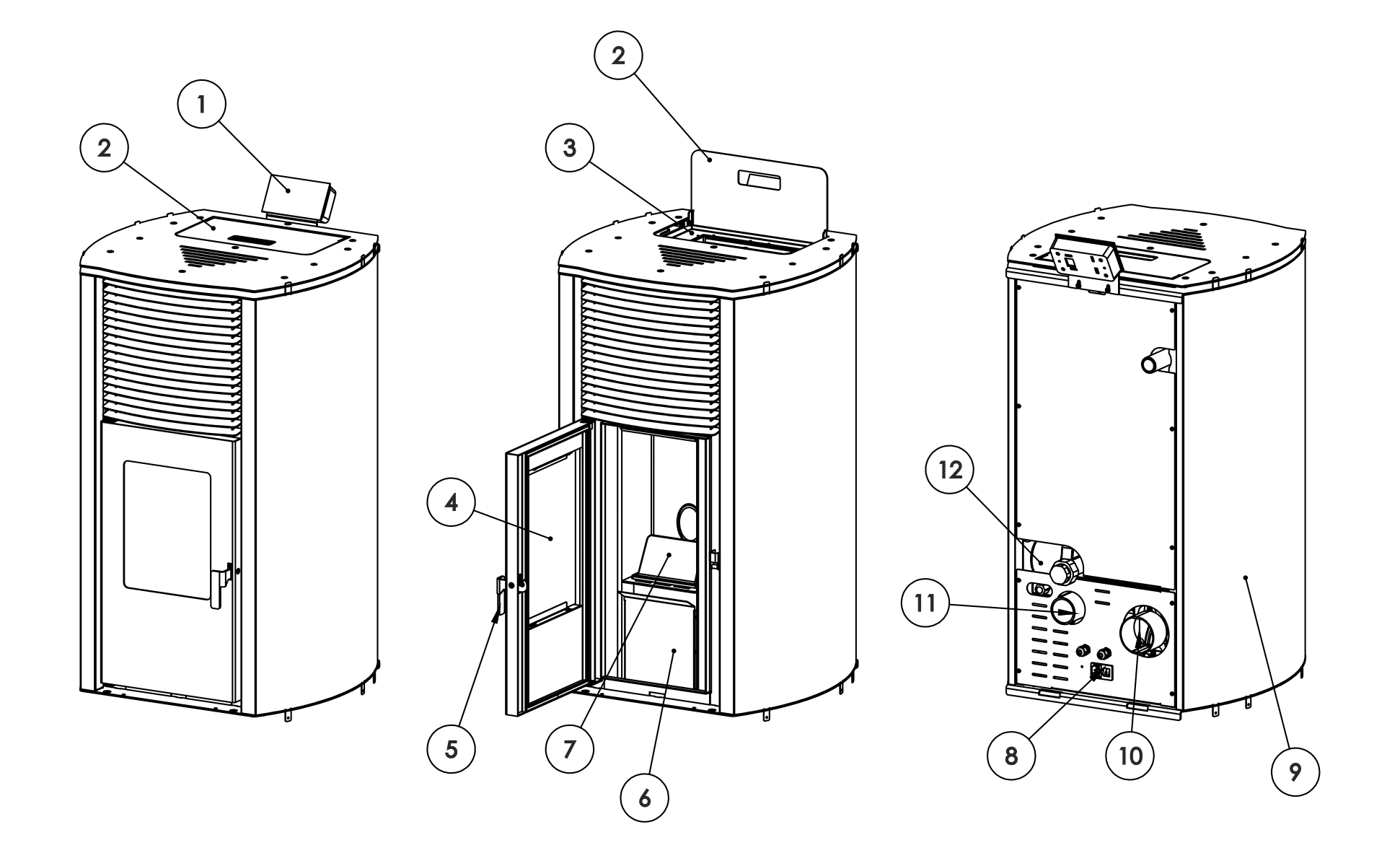 1
2
2
3
4
5
7
6
12
11
8
10
9