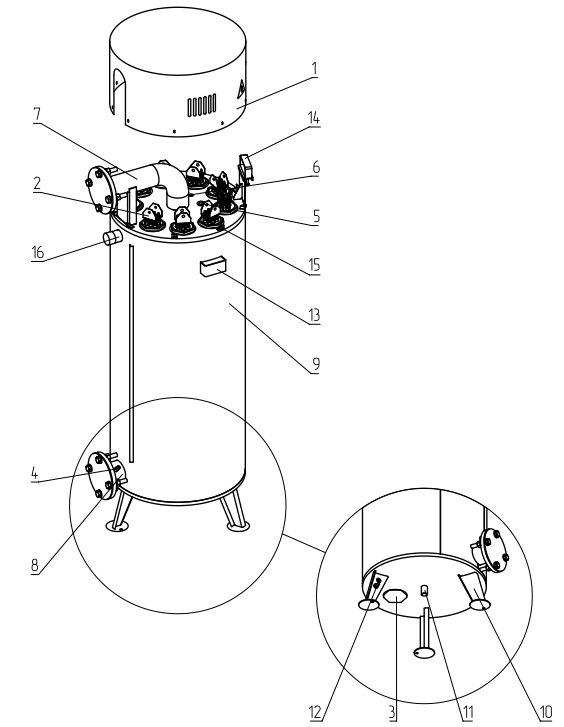 1
7
14
6
2
5
16
15
13
9
4
8
12
3
11
10