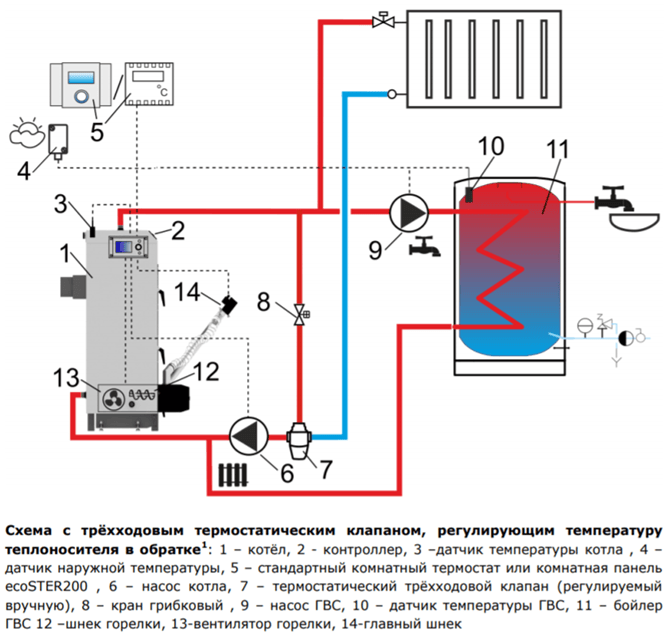 °C

5

4

3

2

1

14

8

10

11

9

13

12

6

7

**Схема с трёхходовым термостатическим клапаном, регулирующим температуру теплоносителя в обратке$^1$**: 1 – котёл, 2 - контроллер, 3 –датчик температуры котла , 4 – датчик наружной температуры, 5 – стандартный комнатный термостат или комнатная панель ecoSTER200 , 6 – насос котла, 7 – термостатический трёхходовой клапан (регулируемый вручную), 8 – кран грибковый , 9 – насос ГВС, 10 – датчик температуры ГВС, 11 – бойлер ГВС 12 –шнек горелки, 13-вентилятор горелки, 14-главный шнек