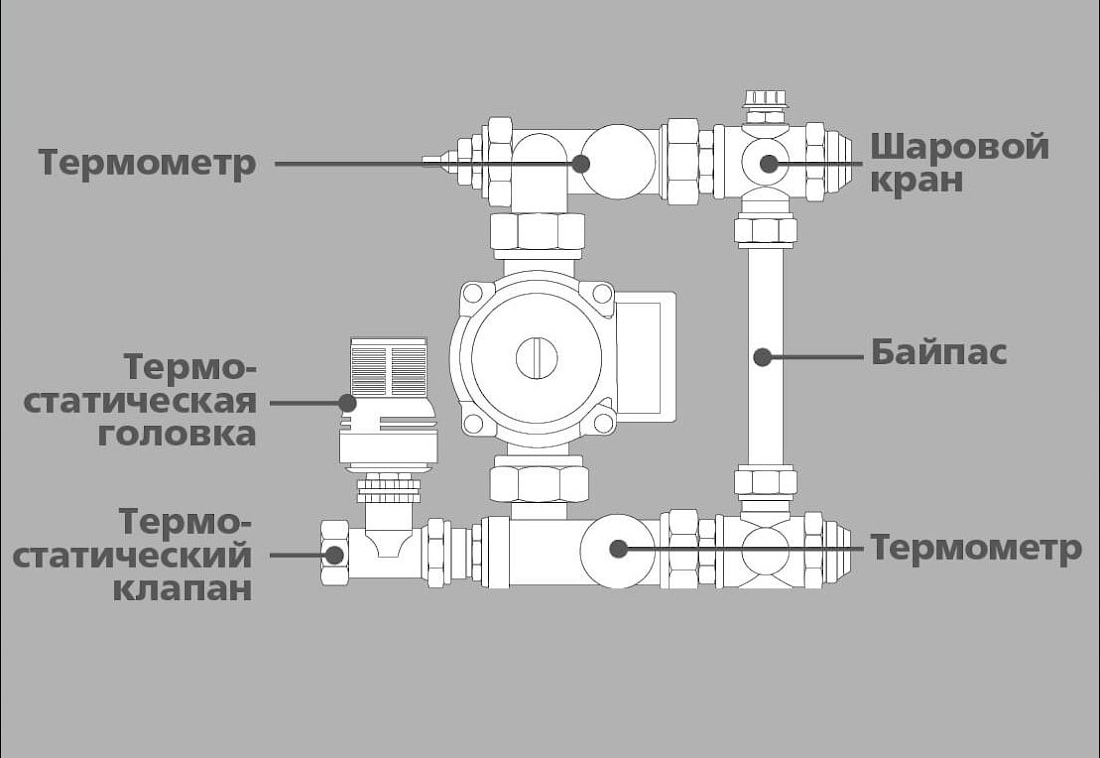 Термометр

Шаровой кран

Байпас

Термостатическая головка

Термостатический клапан

Термометр