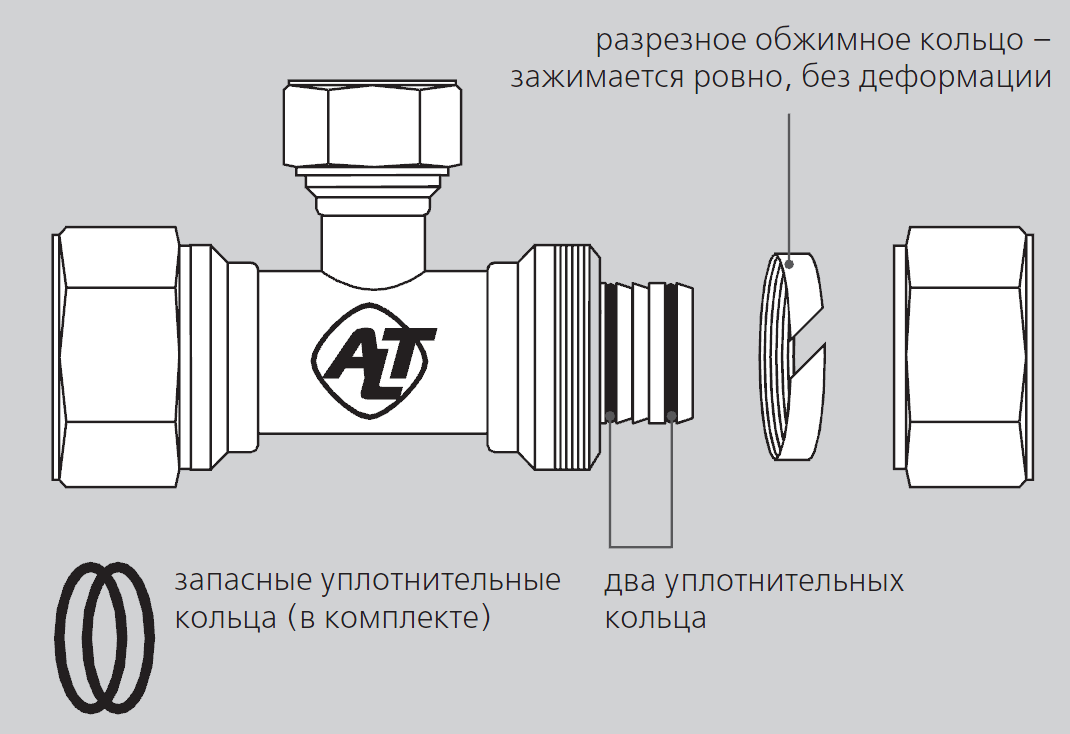 разрезное обжимное кольцо – зажимается ровно, без деформации

ALT

запасные уплотнительные кольца (в комплекте)

два уплотнительных кольца