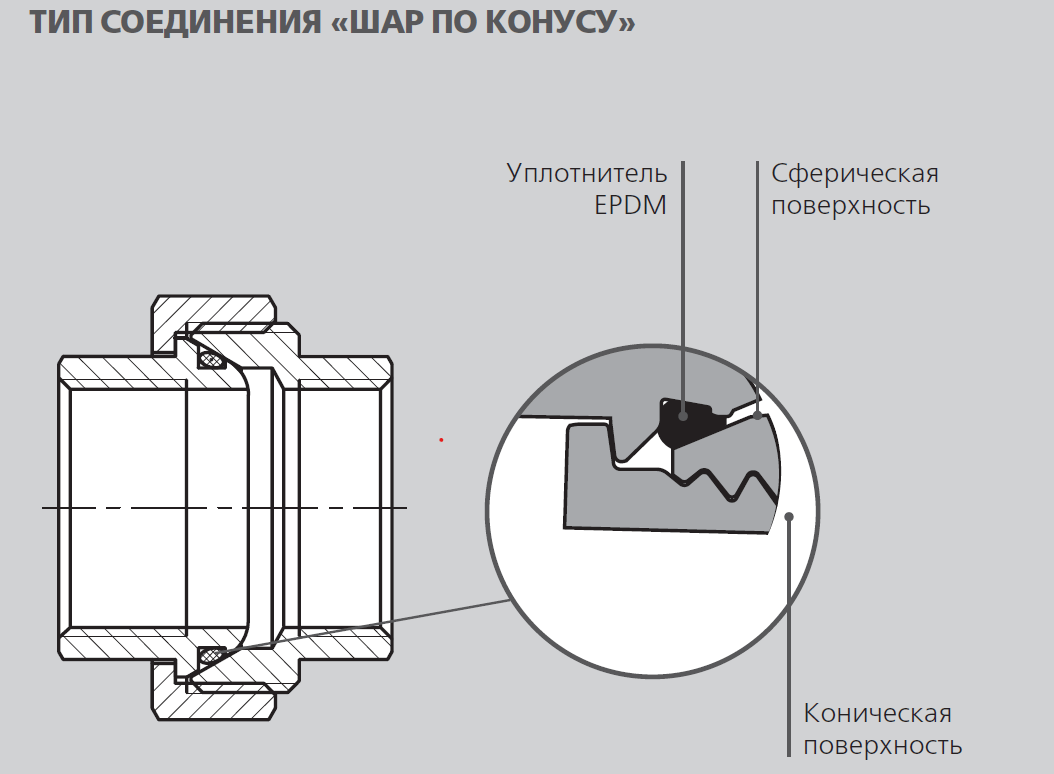 ТИП СОЕДИНЕНИЯ «ШАР ПО КОНУСУ»

Уплотнитель EPDM

Сферическая поверхность

Коническая поверхность