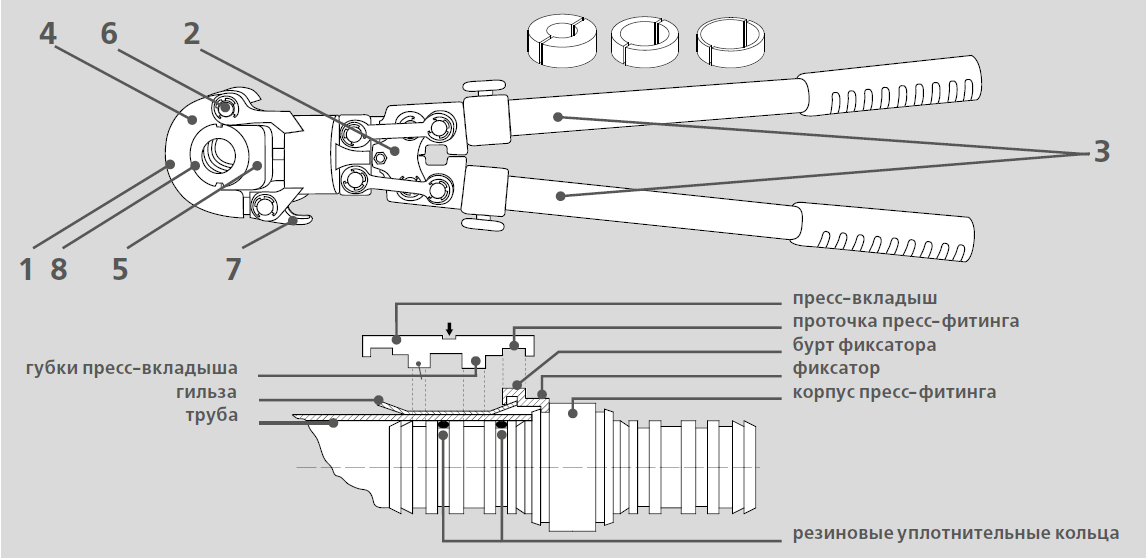 4 6 2

3

1 8 5 7

пресс-вкладыш
проточка пресс-фитинга
бурт фиксатора
фиксатор
корпус пресс-фитинга

губки пресс-вкладыша
гильза
труба

резиновые уплотнительные кольца