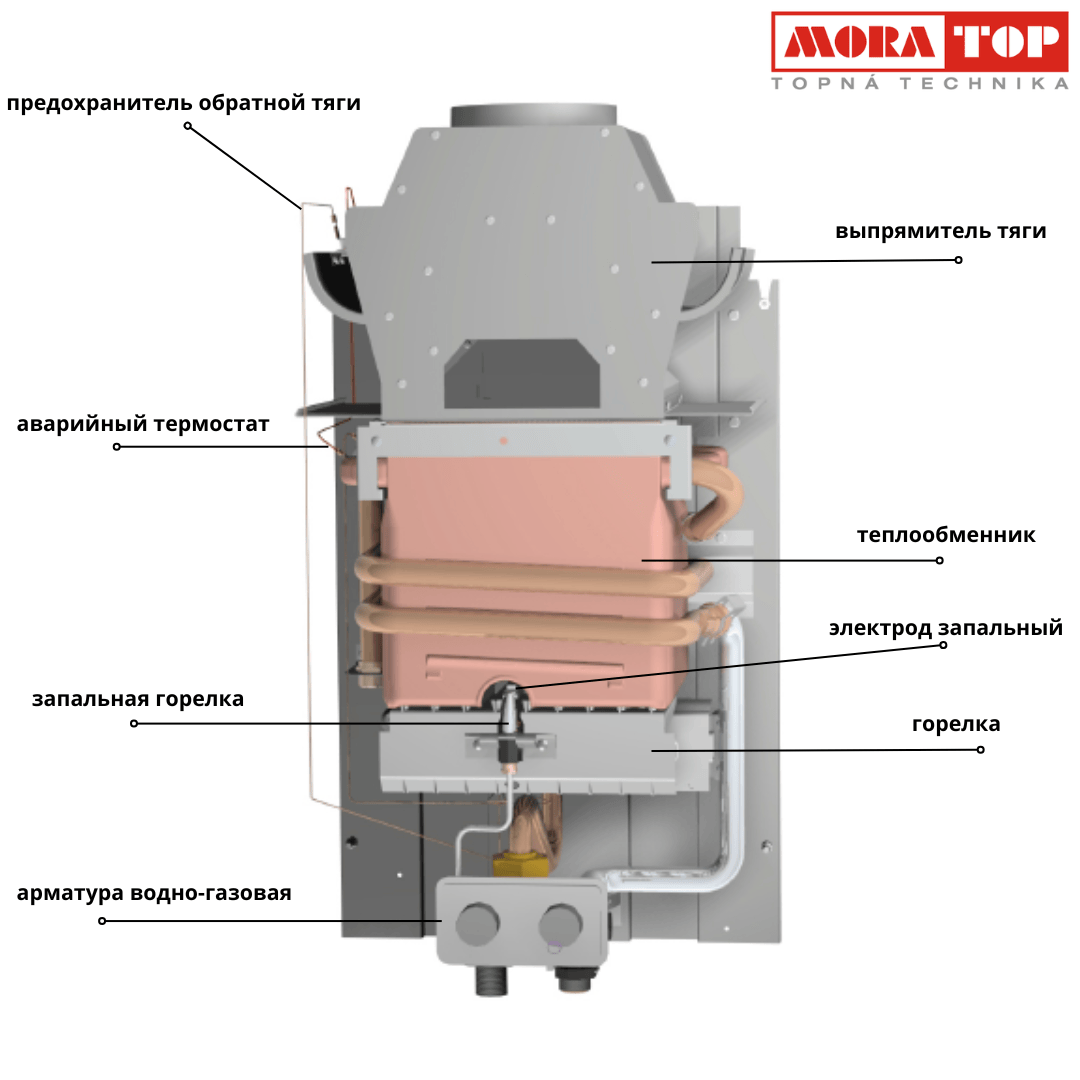 MORA TOP
TOPNÁ TECHNIKA

предохранитель обратной тяги

выпрямитель тяги

аварийный термостат

теплообменник

электрод запальный

запальная горелка

горелка

арматура водно-газовая