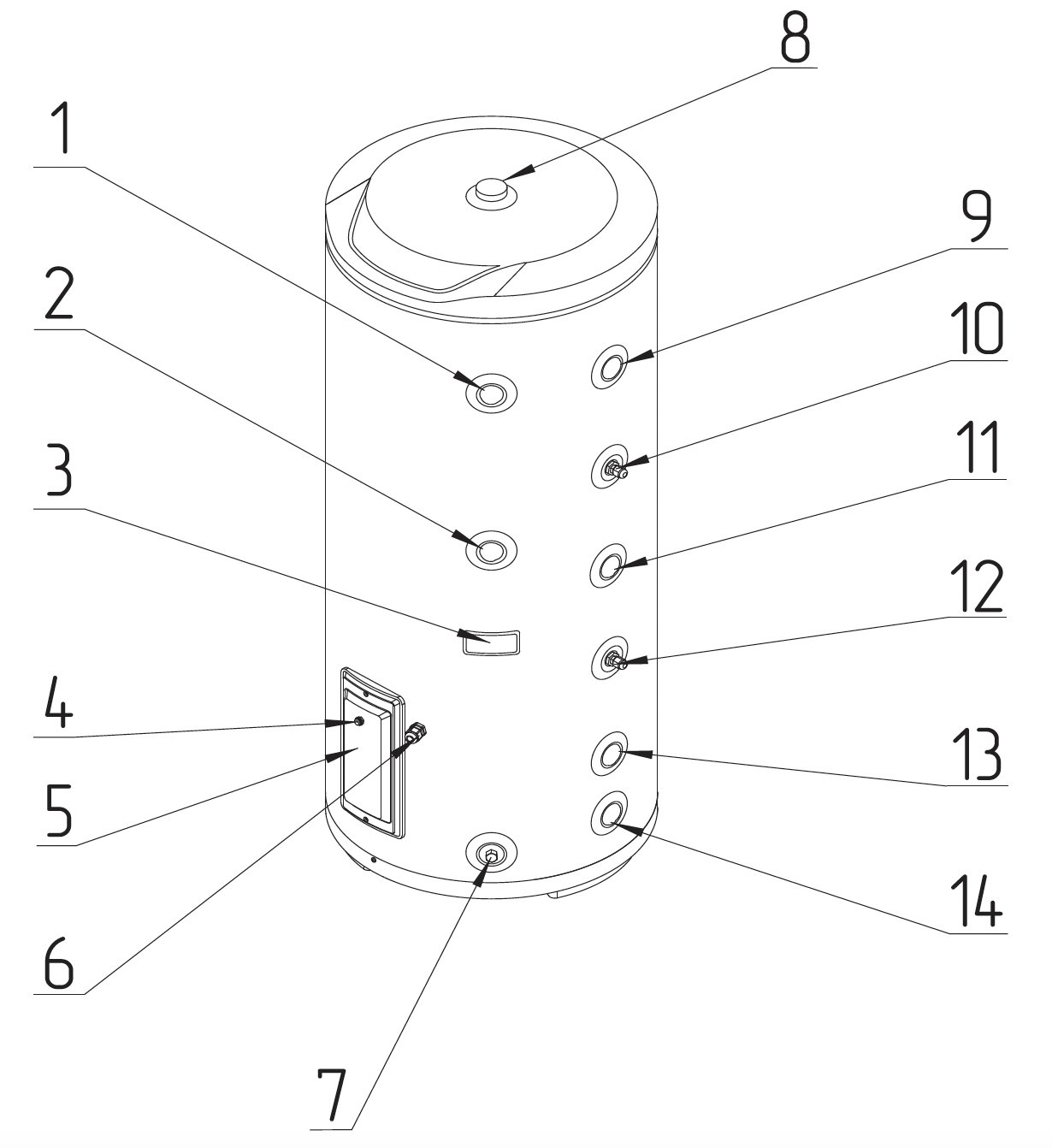 8

1

9

2

10

11

3

12

4

5

13

14

6

7